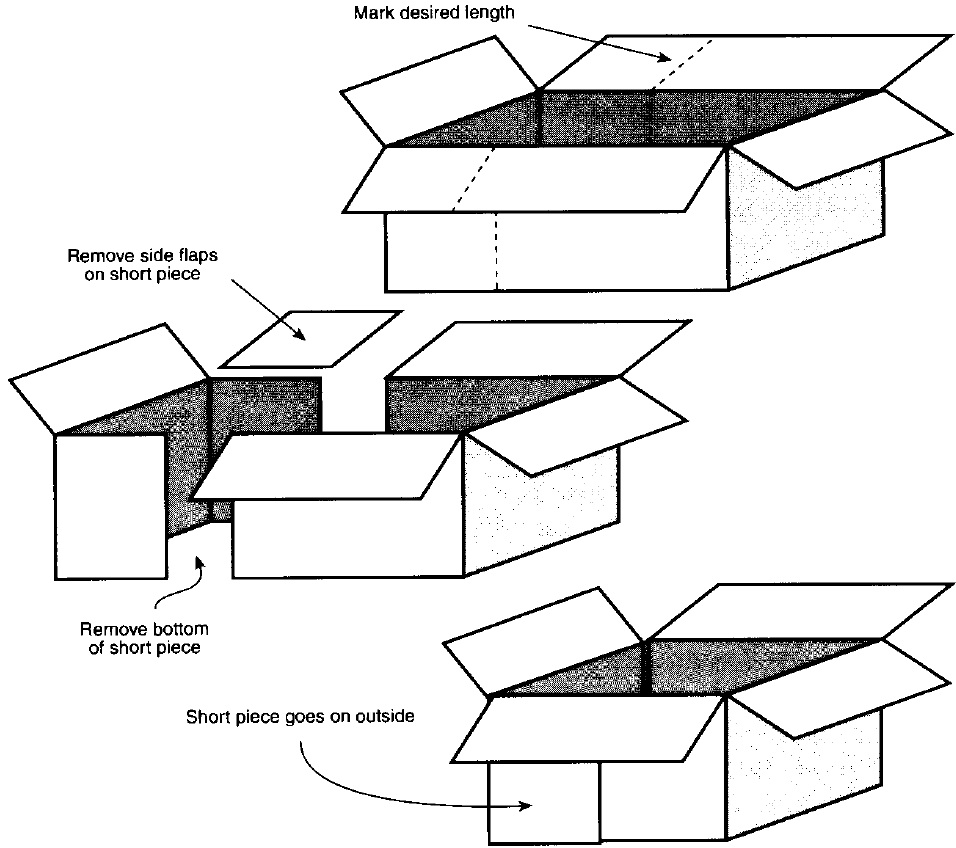 Mark desired length

Remove side flaps on short piece

Remove bottom of short piece

Short piece goes on outside