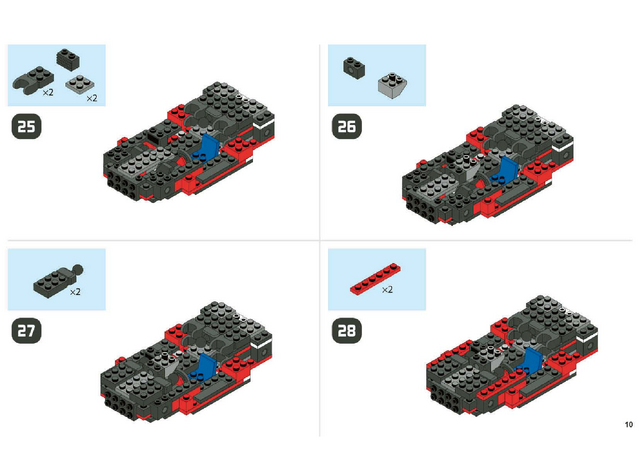 ×2
×2
25

26

×2
27

×2
28

10