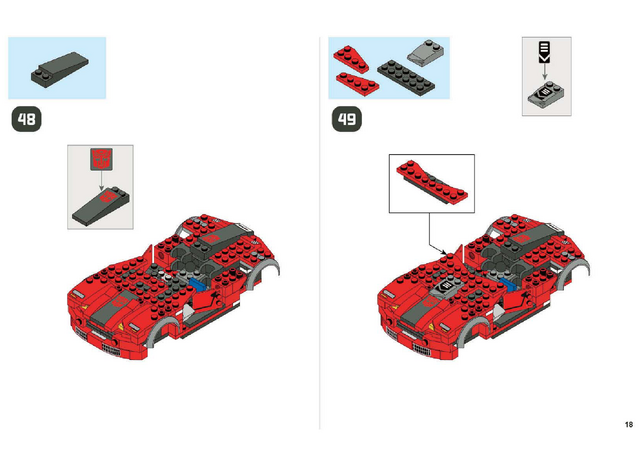 48

49

18