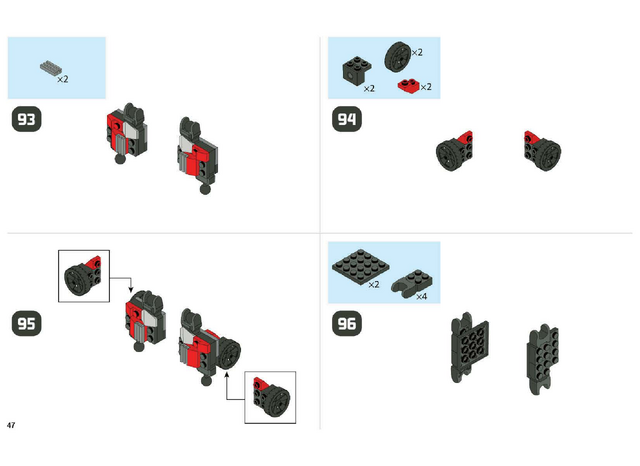 ×2

93

×2

×2

×2

94

95

×2

×4

96

47