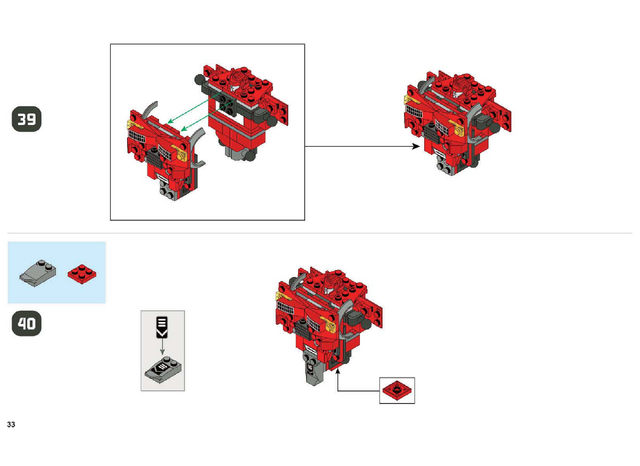 39

40

33