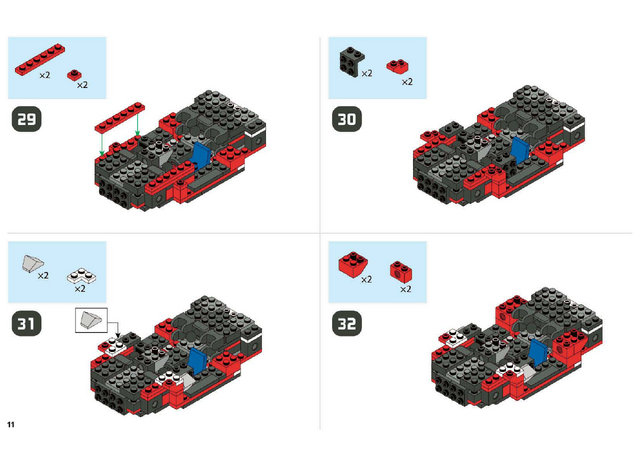 ×2
×2
29

×2
×2
30

×2
×2
31

×2
×2
32

11