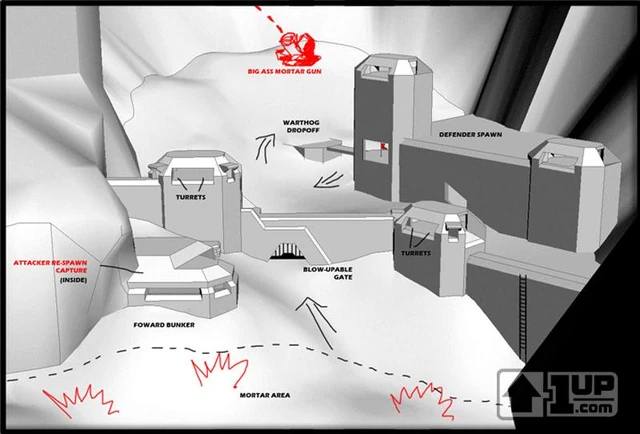 BIG ASS MORTAR GUN

WARTHOG DROPOFF

DEFENDER SPAWN

TURRETS

TURRETS

ATTACKER RE-SPAWN CAPTURE

(INSIDE)

BLOW-UPABLE GATE

FOWARD BUNKER

MORTAR AREA

1UP .com