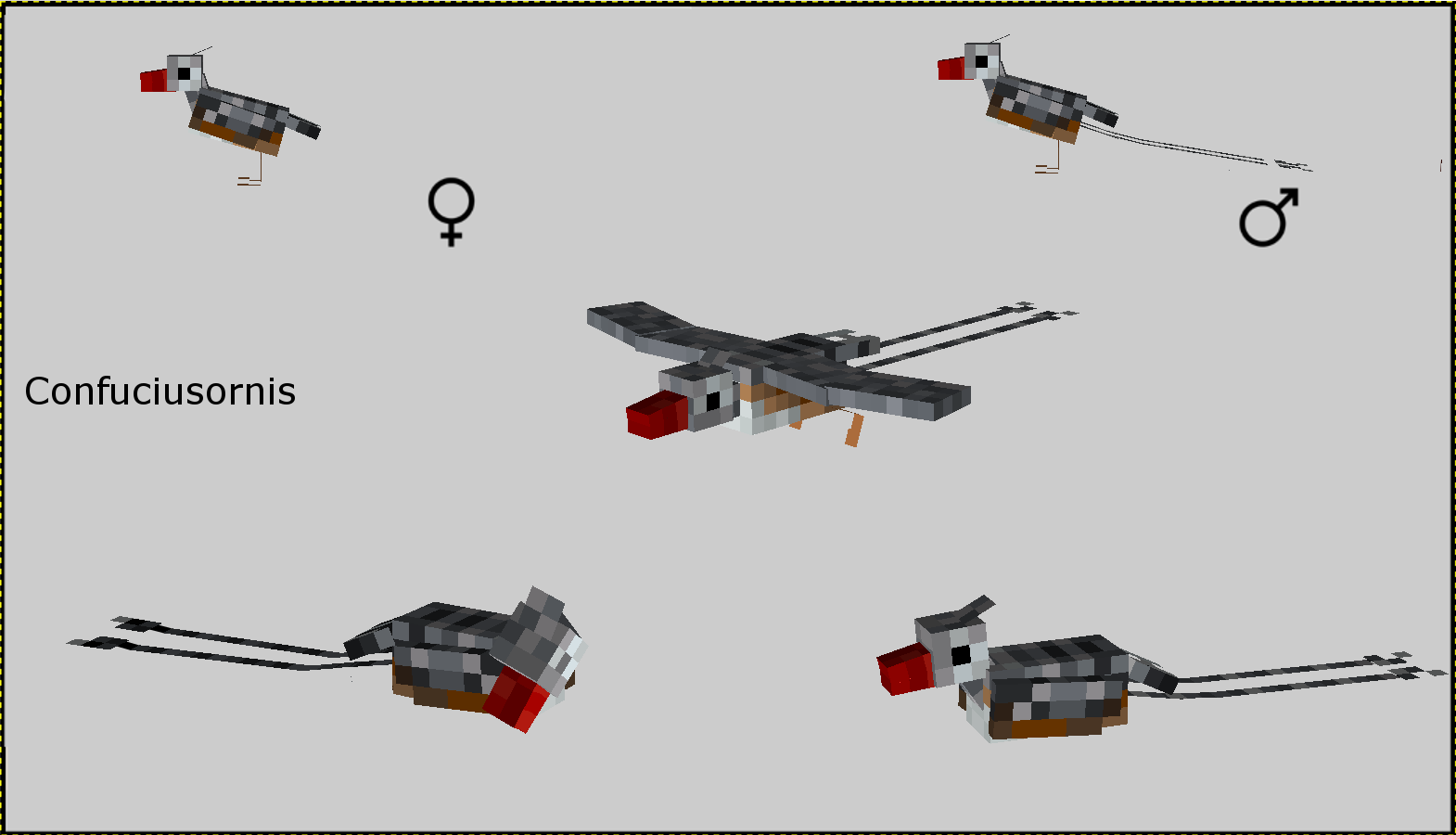 ♀

♂

Confuciusornis