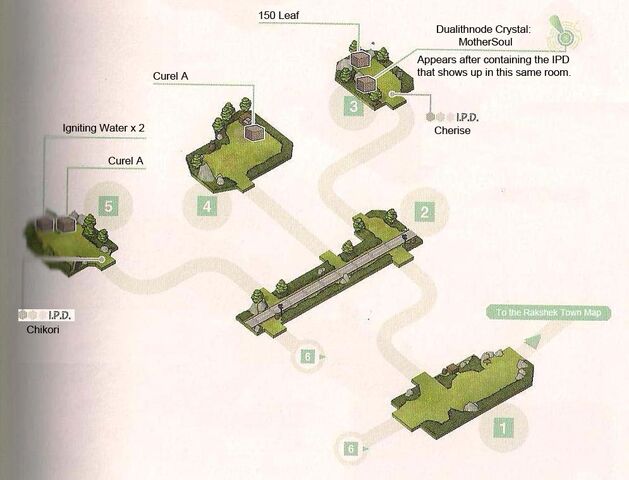 150 Leaf

Dualithnode Crystal: MotherSoul

Appears after containing the IPD that shows up in this same room.

Curel A

3

I.P.D.
Cherise

Igniting Water x 2

Curel A

5

4

2

I.P.D.
Chikori

To the Rakshek Town Map

6

1

6