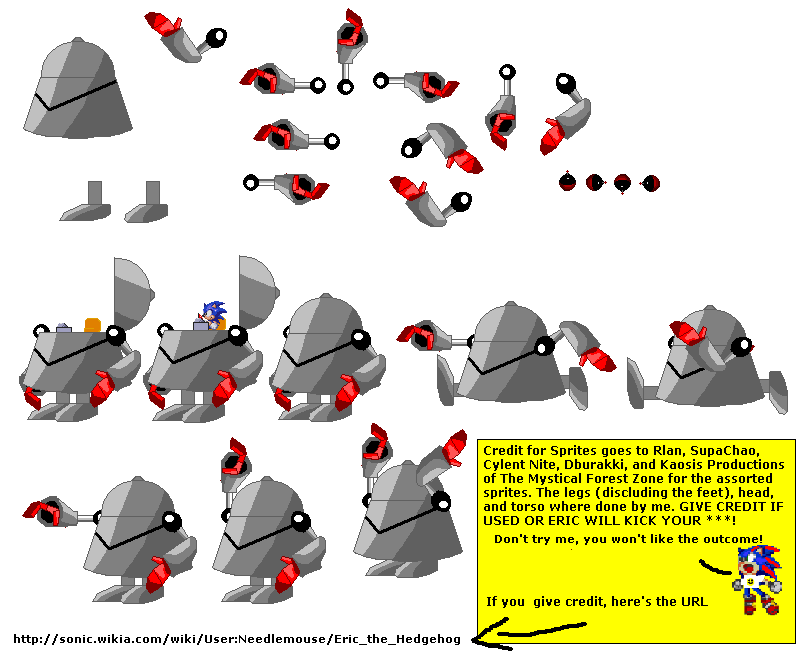 Credit for Sprites goes to Rlan, SupaChao, Cylent Nite, Dburakki, and Kaosis Productions of The Mystical Forest Zone for the assorted sprites. The legs (discluding the feet), head, and torso where done by me. GIVE CREDIT IF USED OR ERIC WILL KICK YOUR ***!

Don't try me, you won't like the outcome!

If you give credit, here's the URL

http://sonic.wikia.com/wiki/User:Needlemouse/Eric_the_Hedgehog